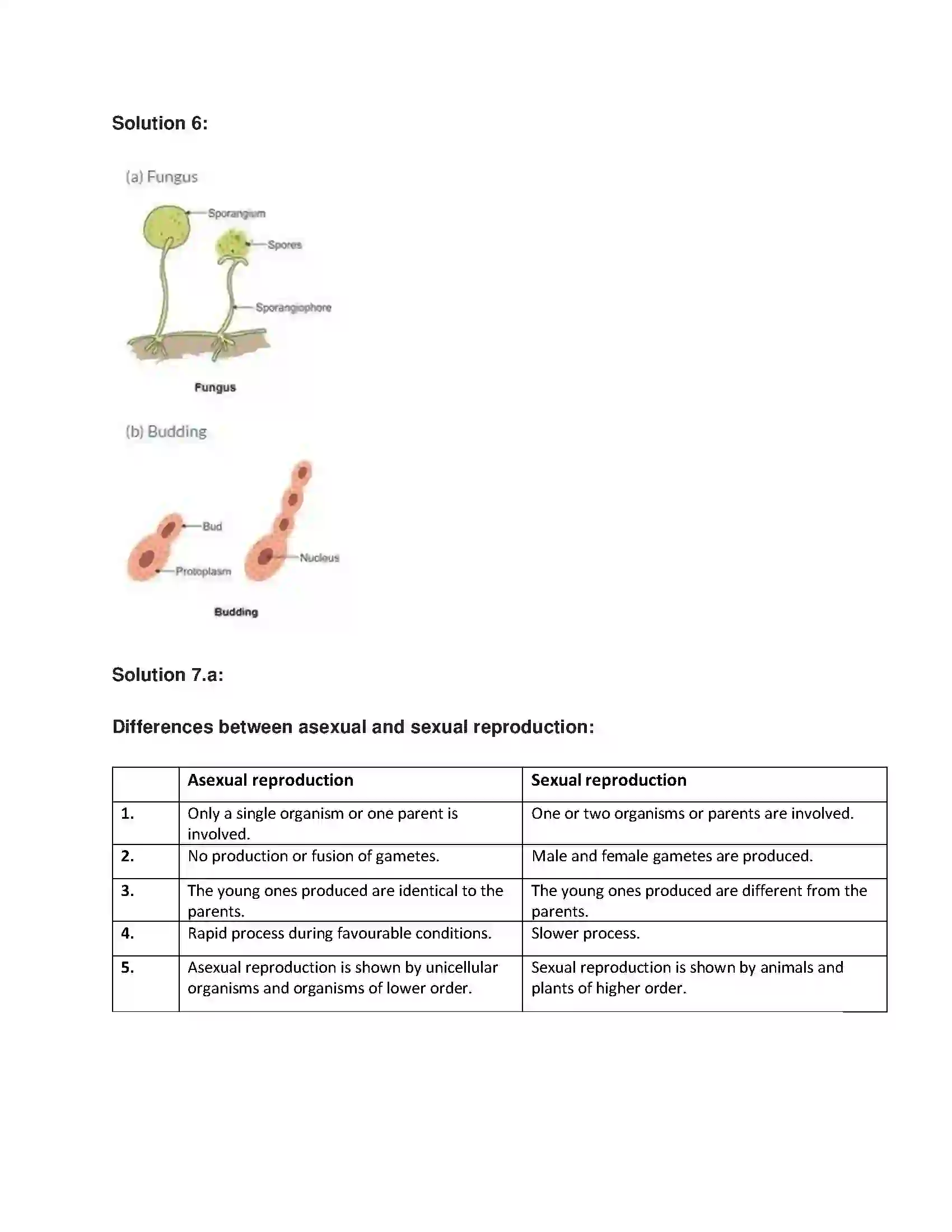 Solution 6:

(a) Fungus

Sporangium

Spores

Sporangiophore

Fungus

(b) Budding

Bud

Protoplasm

Nucleus

Budding

Solution 7.a:

Differences between asexual and sexual reproduction:

| | Asexual reproduction | Sexual reproduction |
|---|---|---|
| 1. | Only a single organism or one parent is involved. | One or two organisms or parents are involved. |
| 2. | No production or fusion of gametes. | Male and female gametes are produced. |
| 3. | The young ones produced are identical to the parents. | The young ones produced are different from the parents. |
| 4. | Rapid process during favourable conditions. | Slower process. |
| 5. | Asexual reproduction is shown by unicellular organisms and organisms of lower order. | Sexual reproduction is shown by animals and plants of higher order. |