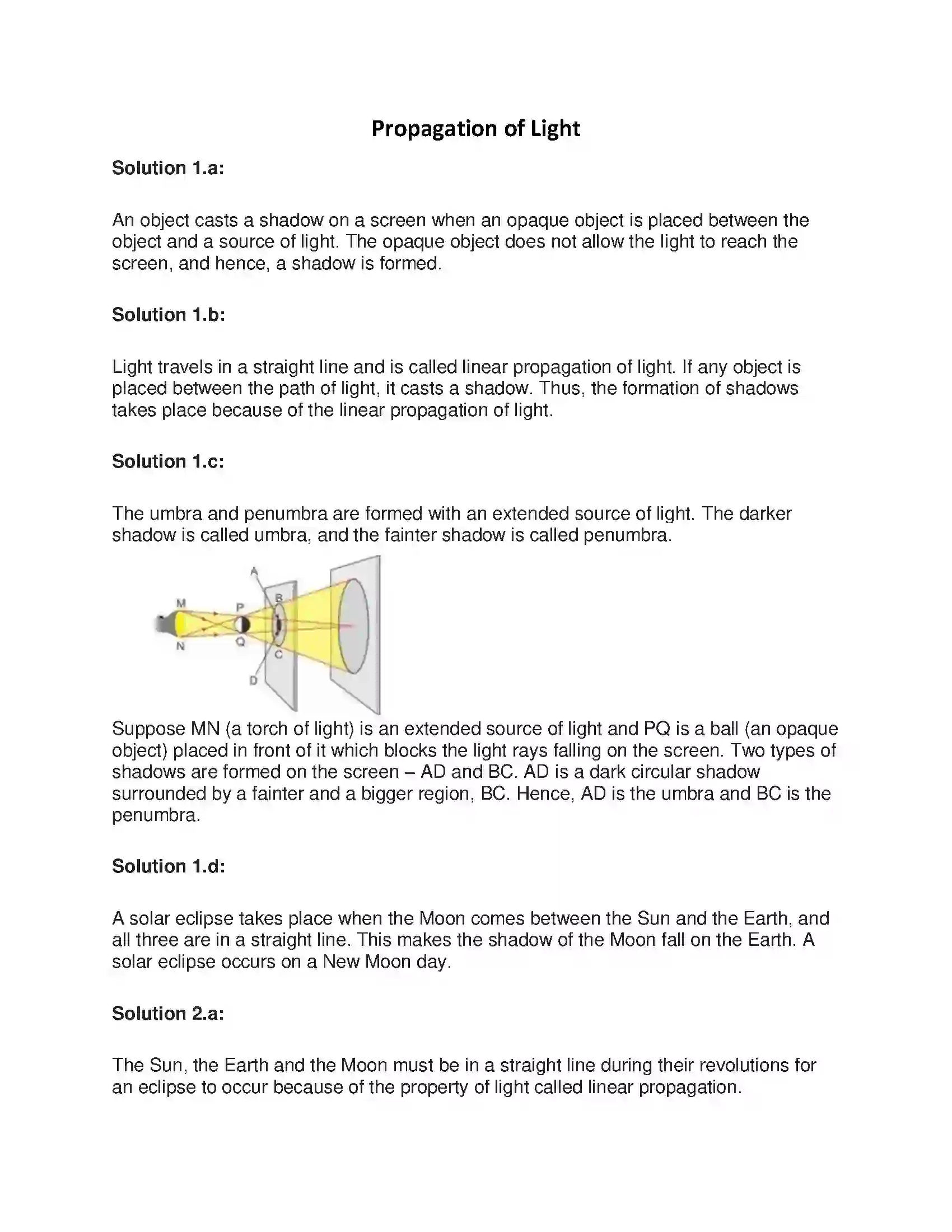 Propagation of Light

Solution 1.a:

An object casts a shadow on a screen when an opaque object is placed between the object and a source of light. The opaque object does not allow the light to reach the screen, and hence, a shadow is formed.

Solution 1.b:

Light travels in a straight line and is called linear propagation of light. If any object is placed between the path of light, it casts a shadow. Thus, the formation of shadows takes place because of the linear propagation of light.

Solution 1.c:

The umbra and penumbra are formed with an extended source of light. The darker shadow is called umbra, and the fainter shadow is called penumbra.

A
M
P
B
N
Q
C
D

Suppose MN (a torch of light) is an extended source of light and PQ is a ball (an opaque object) placed in front of it which blocks the light rays falling on the screen. Two types of shadows are formed on the screen – AD and BC. AD is a dark circular shadow surrounded by a fainter and a bigger region, BC. Hence, AD is the umbra and BC is the penumbra.

Solution 1.d:

A solar eclipse takes place when the Moon comes between the Sun and the Earth, and all three are in a straight line. This makes the shadow of the Moon fall on the Earth. A solar eclipse occurs on a New Moon day.

Solution 2.a:

The Sun, the Earth and the Moon must be in a straight line during their revolutions for an eclipse to occur because of the property of light called linear propagation.