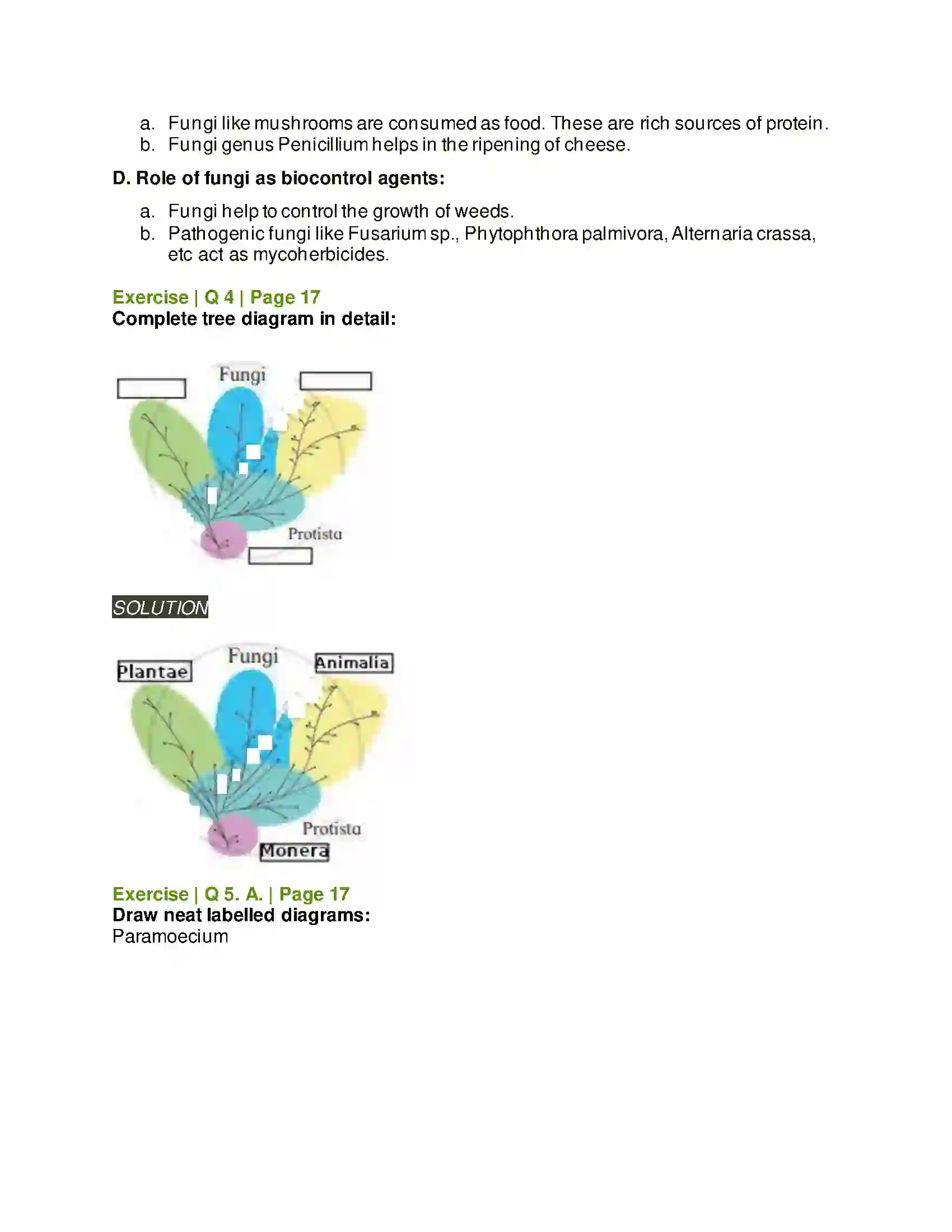 a. Fungi like mushrooms are consumed as food. These are rich sources of protein.
b. Fungi genus Penicillium helps in the ripening of cheese.

D. Role of fungi as biocontrol agents:

a. Fungi help to control the growth of weeds.
b. Pathogenic fungi like Fusarium sp., Phytophthora palmivora, Alternaria crassa, etc act as mycoherbicides.

Exercise | Q 4 | Page 17
Complete tree diagram in detail:

Fungi

Protista

SOLUTION

Plantae
Fungi
Animalia
Protista
Monera

Exercise | Q 5. A. | Page 17
Draw neat labelled diagrams:
Paramoecium