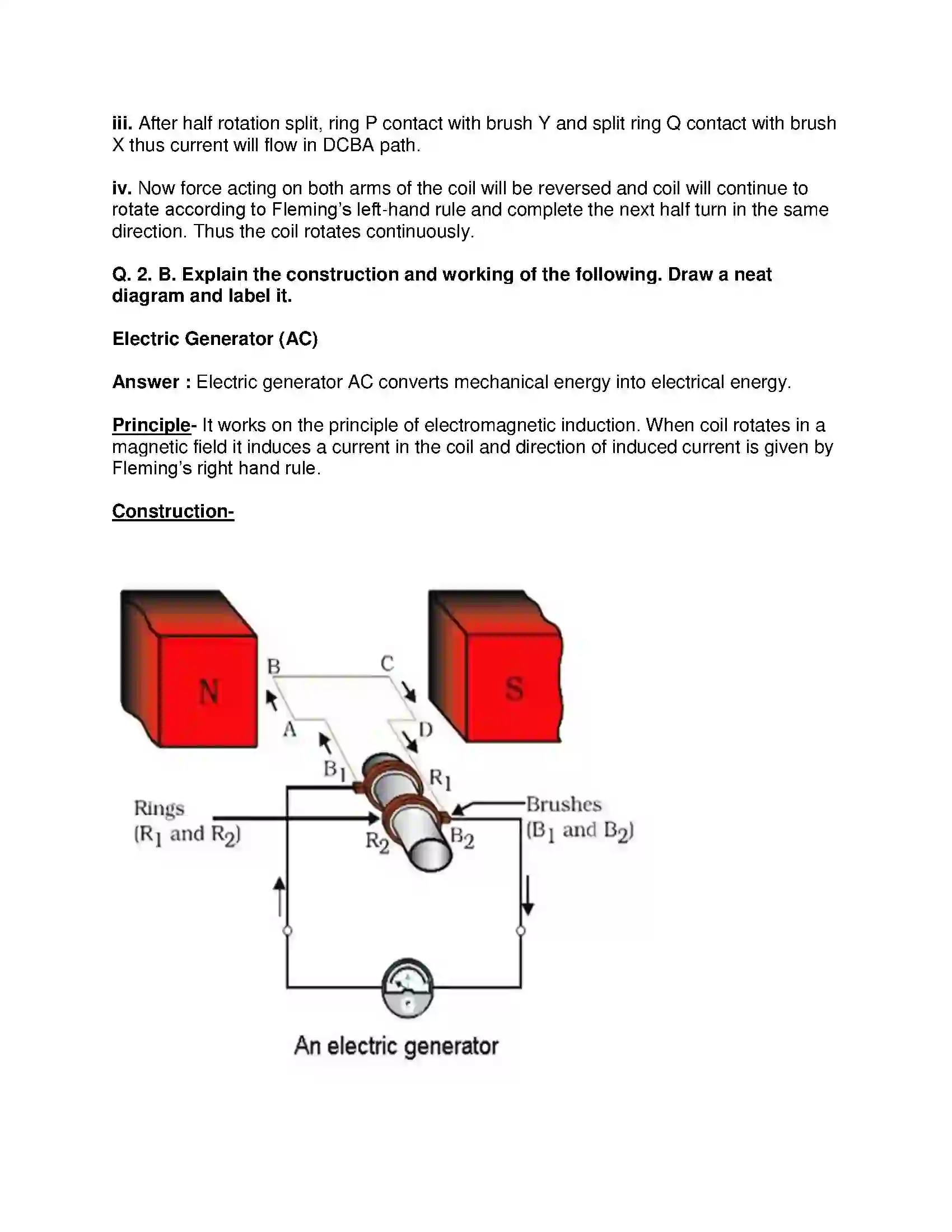 iii. After half rotation split, ring P contact with brush Y and split ring Q contact with brush X thus current will flow in DCBA path.

iv. Now force acting on both arms of the coil will be reversed and coil will continue to rotate according to Fleming's left-hand rule and complete the next half turn in the same direction. Thus the coil rotates continuously.

Q. 2. B. Explain the construction and working of the following. Draw a neat diagram and label it.

Electric Generator (AC)

Answer : Electric generator AC converts mechanical energy into electrical energy.

Principle- It works on the principle of electromagnetic induction. When coil rotates in a magnetic field it induces a current in the coil and direction of induced current is given by Fleming's right hand rule.

Construction-

N
S
B
C
A
D
$B_1$
$R_1$
Rings ($R_1$ and $R_2$)
$R_2$
$B_2$
Brushes ($B_1$ and $B_2$)

An electric generator