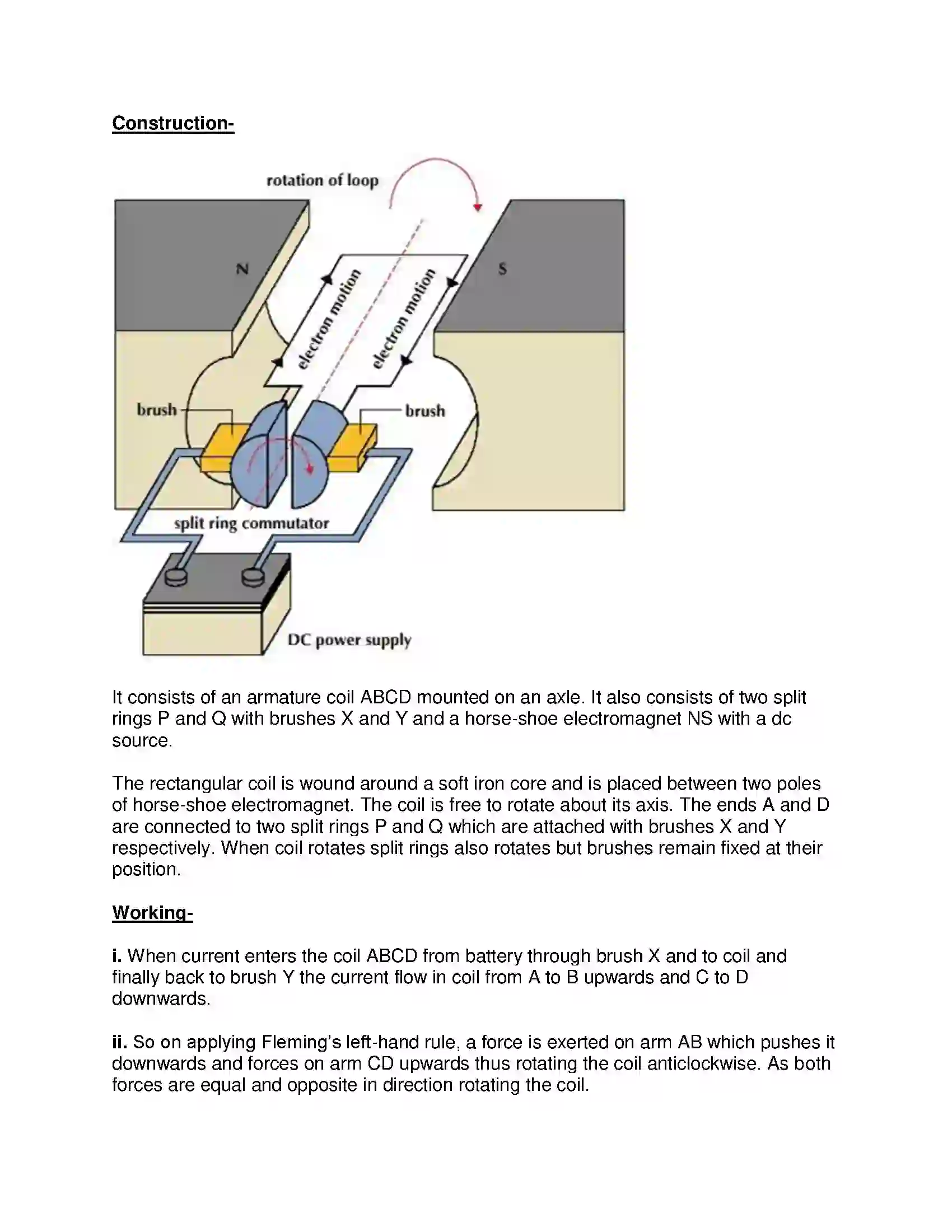 Construction-

rotation of loop

N

S

electron motion

electron motion

brush

brush

split ring commutator

DC power supply

It consists of an armature coil ABCD mounted on an axle. It also consists of two split rings P and Q with brushes X and Y and a horse-shoe electromagnet NS with a dc source.

The rectangular coil is wound around a soft iron core and is placed between two poles of horse-shoe electromagnet. The coil is free to rotate about its axis. The ends A and D are connected to two split rings P and Q which are attached with brushes X and Y respectively. When coil rotates split rings also rotates but brushes remain fixed at their position.

Working-

i. When current enters the coil ABCD from battery through brush X and to coil and finally back to brush Y the current flow in coil from A to B upwards and C to D downwards.

ii. So on applying Fleming's left-hand rule, a force is exerted on arm AB which pushes it downwards and forces on arm CD upwards thus rotating the coil anticlockwise. As both forces are equal and opposite in direction rotating the coil.