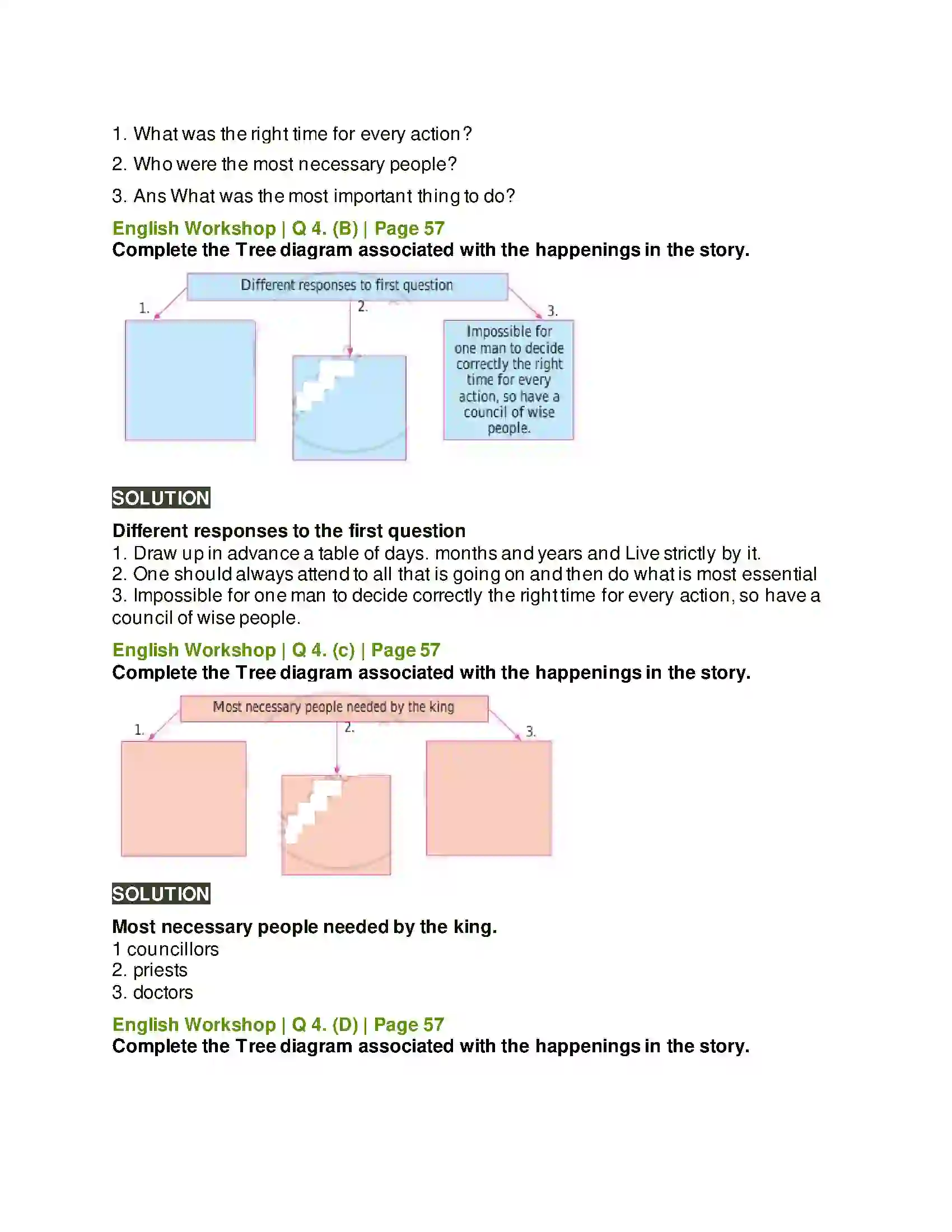 1. What was the right time for every action?

2. Who were the most necessary people?

3. Ans What was the most important thing to do?

English Workshop | Q 4. (B) | Page 57
Complete the Tree diagram associated with the happenings in the story.

Different responses to first question

1.

2.

3.

Impossible for one man to decide correctly the right time for every action, so have a council of wise people.

SOLUTION

Different responses to the first question
1. Draw up in advance a table of days. months and years and Live strictly by it.
2. One should always attend to all that is going on and then do what is most essential
3. Impossible for one man to decide correctly the right time for every action, so have a council of wise people.

English Workshop | Q 4. (c) | Page 57
Complete the Tree diagram associated with the happenings in the story.

Most necessary people needed by the king

1.

2.

3.

SOLUTION

Most necessary people needed by the king.
1 councillors
2. priests
3. doctors

English Workshop | Q 4. (D) | Page 57
Complete the Tree diagram associated with the happenings in the story.