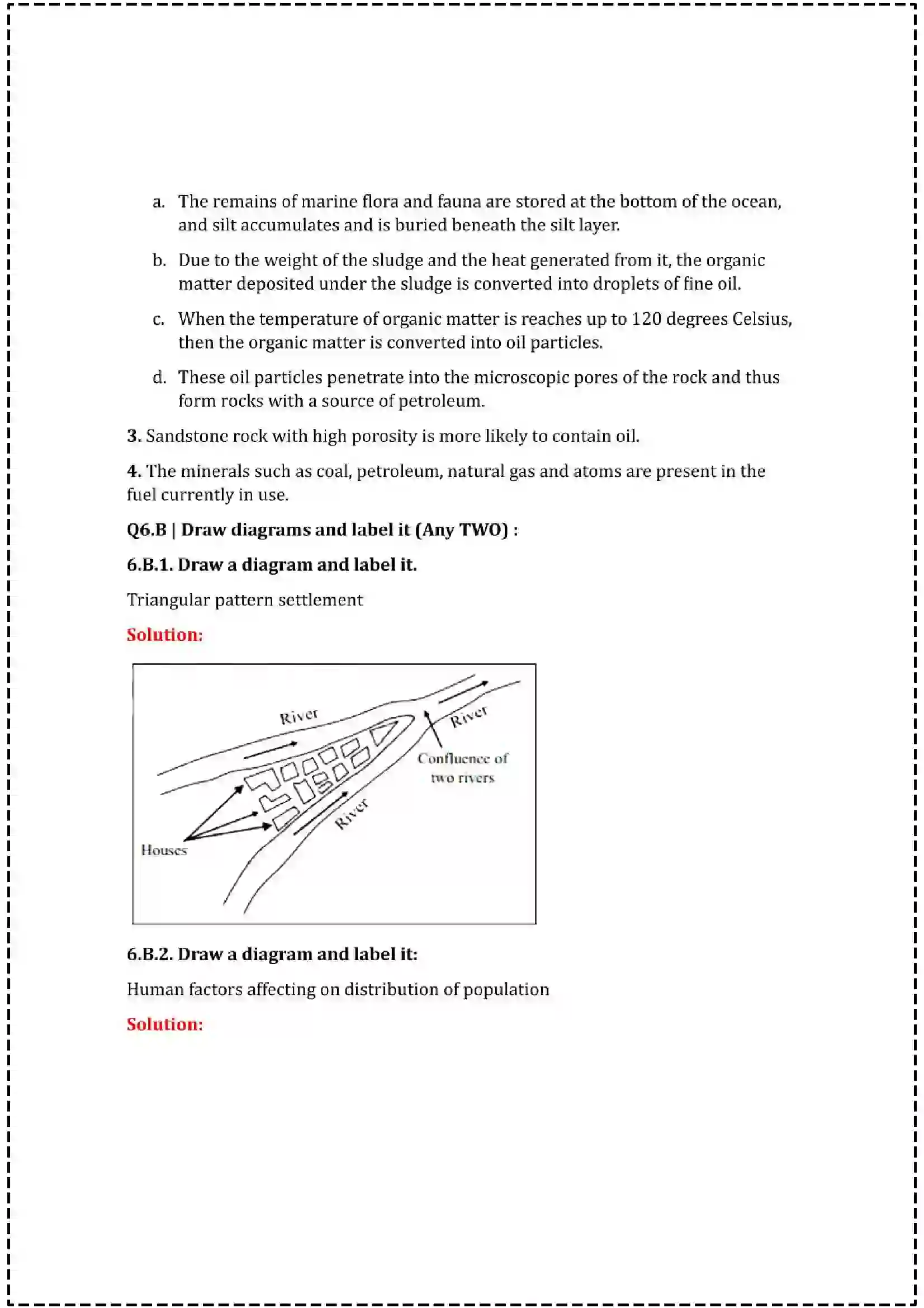 a. The remains of marine flora and fauna are stored at the bottom of the ocean, and silt accumulates and is buried beneath the silt layer.

b. Due to the weight of the sludge and the heat generated from it, the organic matter deposited under the sludge is converted into droplets of fine oil.

c. When the temperature of organic matter is reaches up to 120 degrees Celsius, then the organic matter is converted into oil particles.

d. These oil particles penetrate into the microscopic pores of the rock and thus form rocks with a source of petroleum.

3. Sandstone rock with high porosity is more likely to contain oil.

4. The minerals such as coal, petroleum, natural gas and atoms are present in the fuel currently in use.

Q6.B | Draw diagrams and label it (Any TWO) :

6.B.1. Draw a diagram and label it.

Triangular pattern settlement

Solution:

River

River

Confluence of two rivers

River

Houses

6.B.2. Draw a diagram and label it:

Human factors affecting on distribution of population

Solution: